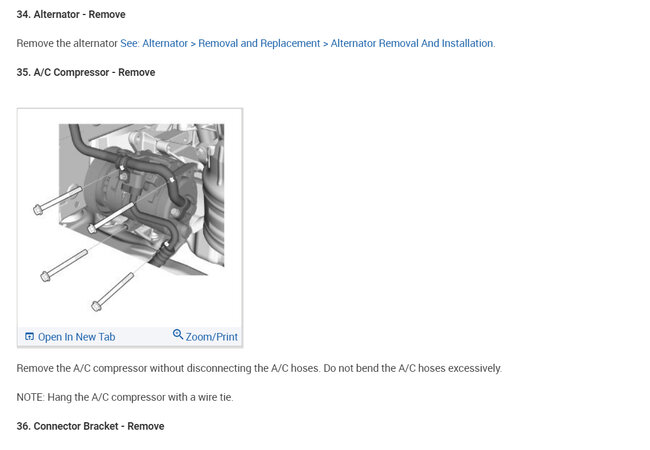 34. Alternator - Remove

Remove the alternator See: Alternator > Removal and Replacement > Alternator Removal And Installation.

35. A/C Compressor - Remove

Open In New Tab Zoom/Print

Remove the A/C compressor without disconnecting the A/C hoses. Do not bend the A/C hoses excessively.

NOTE: Hang the A/C compressor with a wire tie.

36. Connector Bracket - Remove