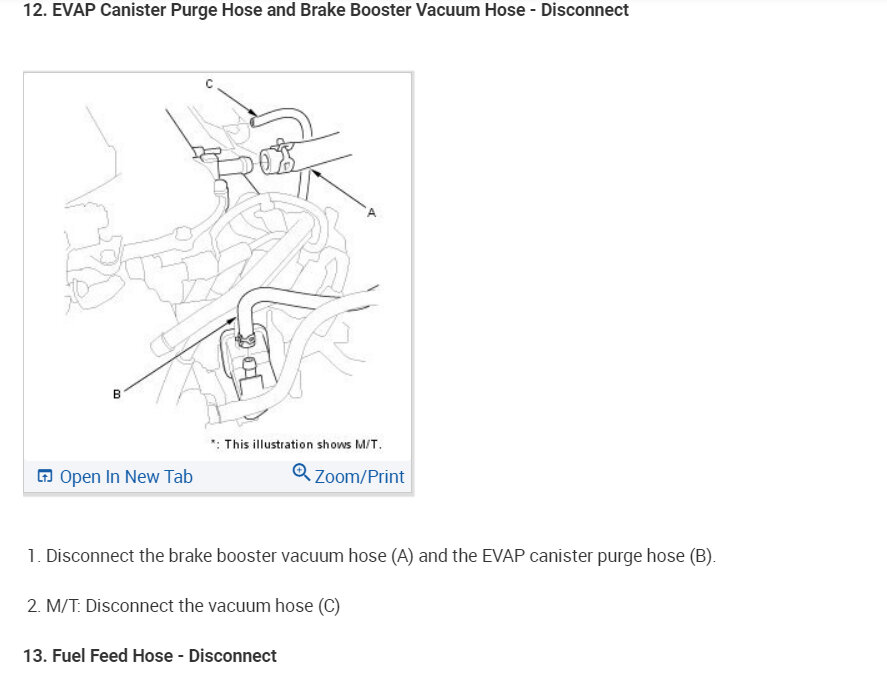 12. EVAP Canister Purge Hose and Brake Booster Vacuum Hose - Disconnect

C

A

B

*: This illustration shows M/T.

Open In New Tab

Zoom/Print

1. Disconnect the brake booster vacuum hose (A) and the EVAP canister purge hose (B).

2. M/T: Disconnect the vacuum hose (C)

13. Fuel Feed Hose - Disconnect