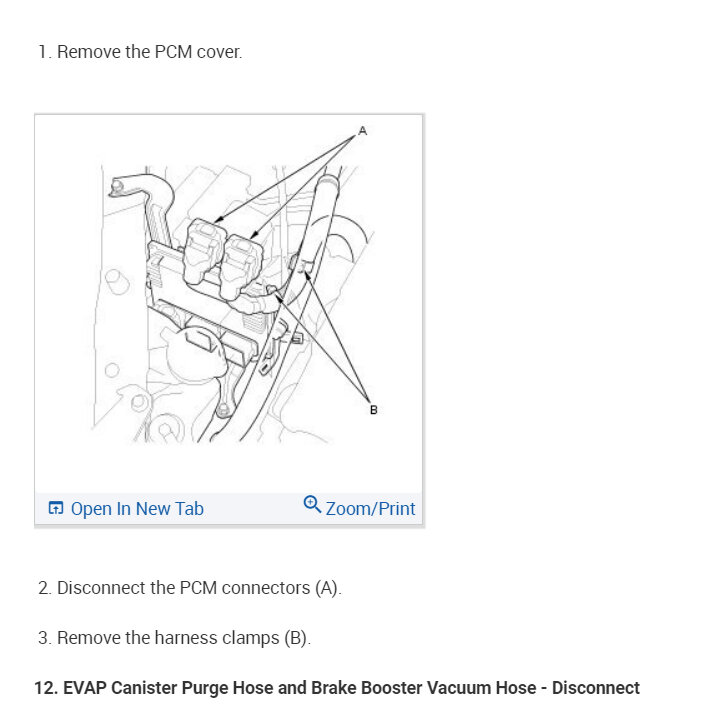 1. Remove the PCM cover.

A

B

Open In New Tab

Zoom/Print

2. Disconnect the PCM connectors (A).

3. Remove the harness clamps (B).

12. EVAP Canister Purge Hose and Brake Booster Vacuum Hose - Disconnect