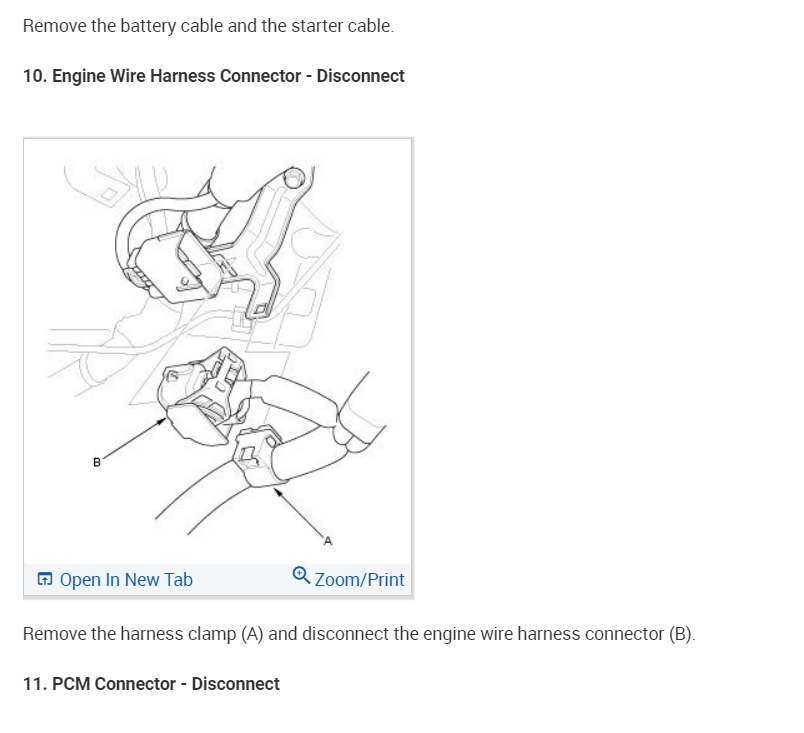 Remove the battery cable and the starter cable.

10. Engine Wire Harness Connector - Disconnect

B

A

Open In New Tab Zoom/Print

Remove the harness clamp (A) and disconnect the engine wire harness connector (B).

11. PCM Connector - Disconnect