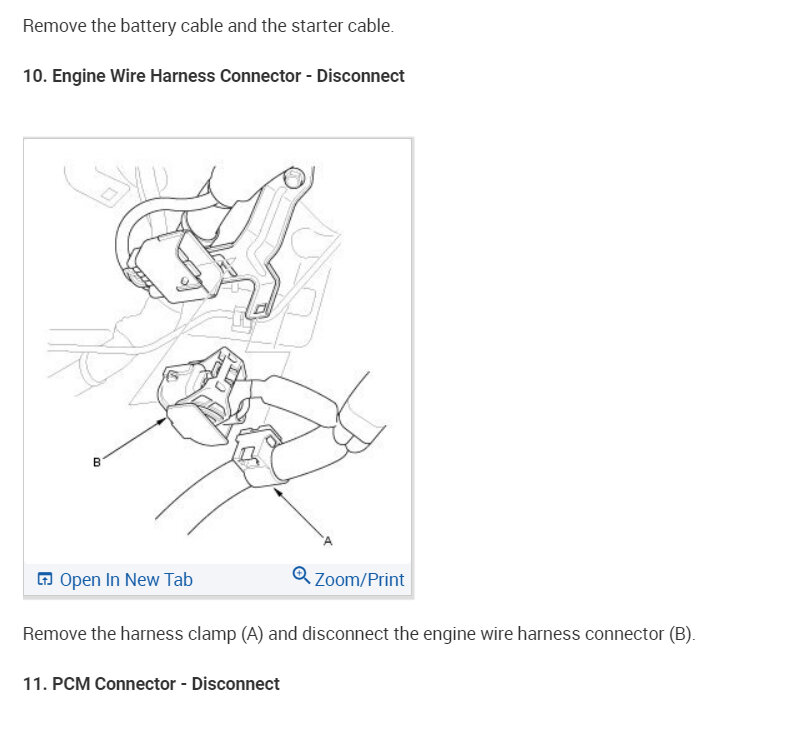 Remove the battery cable and the starter cable.

10. Engine Wire Harness Connector - Disconnect

B

A

Open In New Tab

Zoom/Print

Remove the harness clamp (A) and disconnect the engine wire harness connector (B).

11. PCM Connector - Disconnect