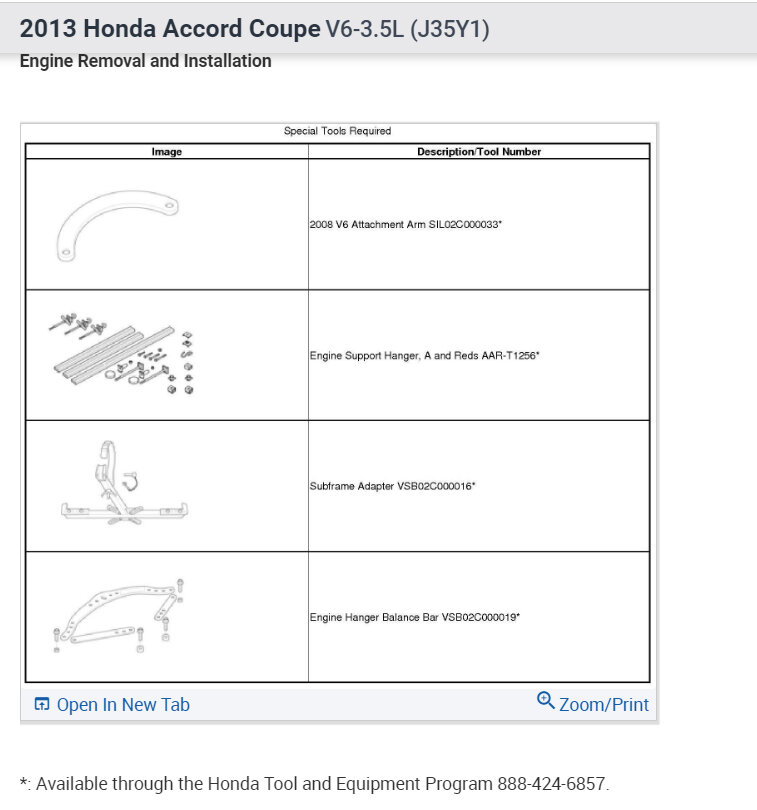 2013 Honda Accord Coupe V6-3.5L (J35Y1)
Engine Removal and Installation

Special Tools Required

| Image | Description/Tool Number |
|---|---|
| | 2008 V6 Attachment Arm SIL02C000033* |
| | Engine Support Hanger, A and Reds AAR-T1256* |
| | Subframe Adapter VSB02C000016* |
| | Engine Hanger Balance Bar VSB02C000019* |

Open In New Tab
Zoom/Print

*: Available through the Honda Tool and Equipment Program 888-424-6857.