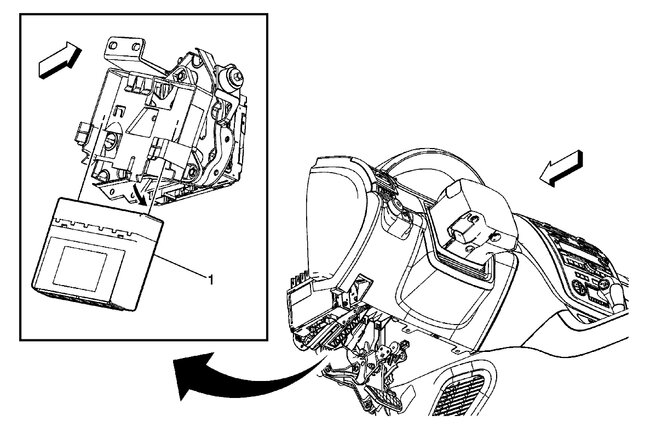 1