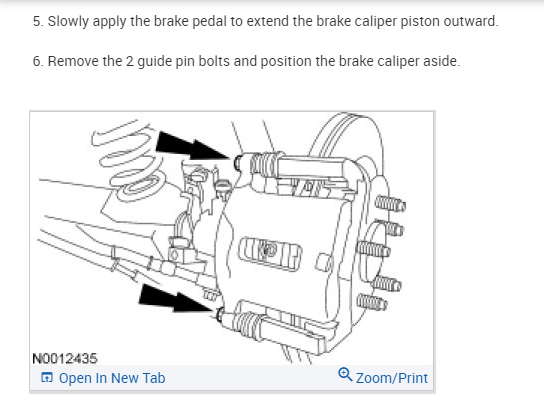 5. Slowly apply the brake pedal to extend the brake caliper piston outward.

6. Remove the 2 guide pin bolts and position the brake caliper aside.

N0012435

Open In New Tab

Zoom/Print