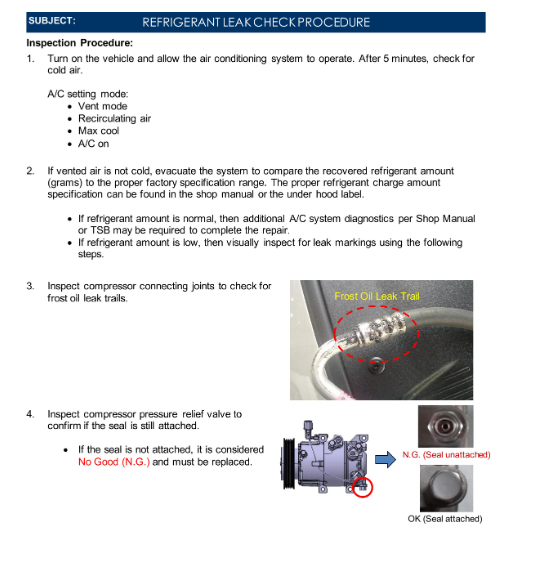 SUBJECT: REFRIGERANT LEAK CHECK PROCEDURE

Inspection Procedure:

1. Turn on the vehicle and allow the air conditioning system to operate. After 5 minutes, check for cold air.

A/C setting mode:
• Vent mode
• Recirculating air
• Max cool
• A/C on

2. If vented air is not cold, evacuate the system to compare the recovered refrigerant amount (grams) to the proper factory specification range. The proper refrigerant charge amount specification can be found in the shop manual or the under hood label.

• If refrigerant amount is normal, then additional A/C system diagnostics per Shop Manual or TSB may be required to complete the repair.
• If refrigerant amount is low, then visually inspect for leak markings using the following steps.

3. Inspect compressor connecting joints to check for frost oil leak trails.

Frost Oil Leak Trail

4. Inspect compressor pressure relief valve to confirm if the seal is still attached.

• If the seal is not attached, it is considered No Good (N.G.) and must be replaced.

N.G. (Seal unattached)

OK (Seal attached)