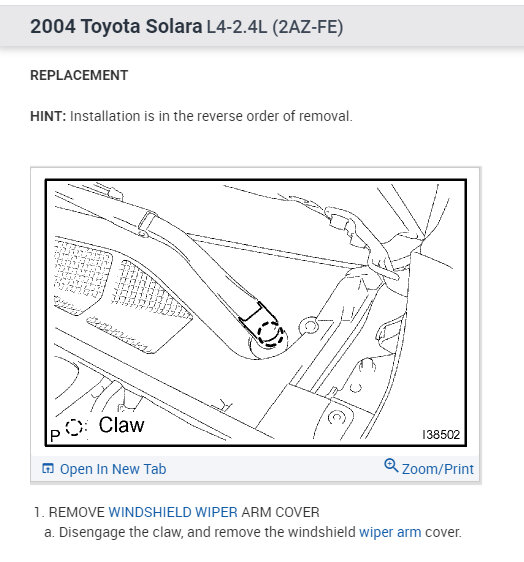 2004 Toyota Solara L4-2.4L (2AZ-FE)

REPLACEMENT

HINT: Installation is in the reverse order of removal.

P Claw

I38502

Open In New Tab

Zoom/Print

1. REMOVE WINDSHIELD WIPER ARM COVER

a. Disengage the claw, and remove the windshield wiper arm cover.