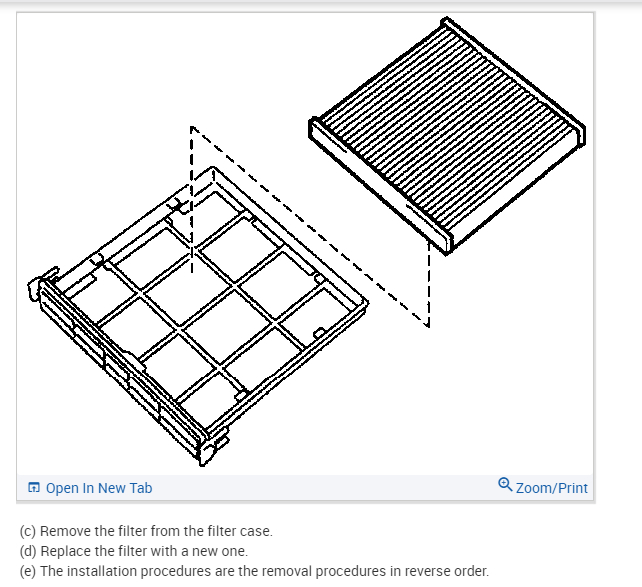 Open In New Tab

Zoom/Print

(c) Remove the filter from the filter case.
(d) Replace the filter with a new one.
(e) The installation procedures are the removal procedures in reverse order.