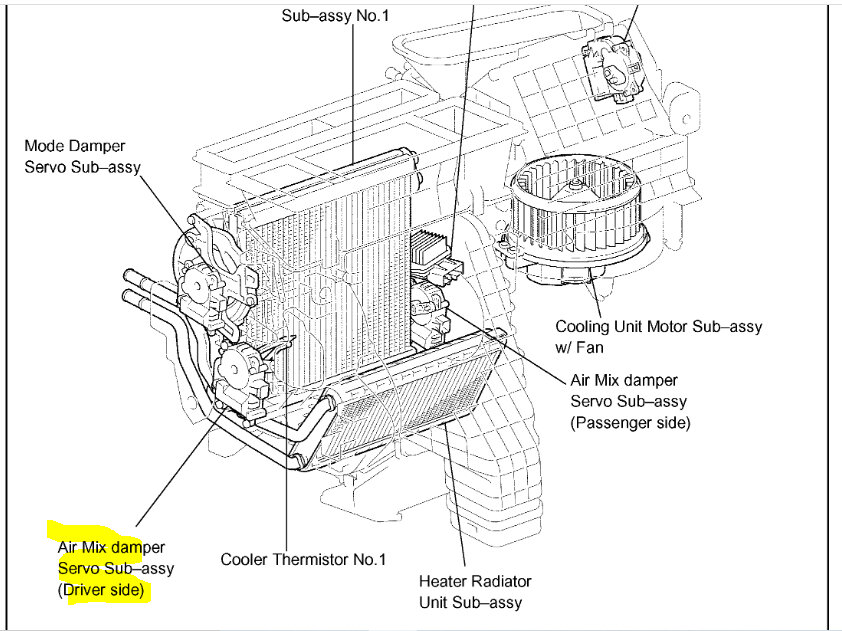 Sub–assy No.1

Mode Damper
Servo Sub–assy

Cooling Unit Motor Sub–assy
w/ Fan

Air Mix damper
Servo Sub–assy
(Passenger side)

Air Mix damper
Servo Sub–assy
(Driver side)

Cooler Thermistor No.1

Heater Radiator
Unit Sub–assy