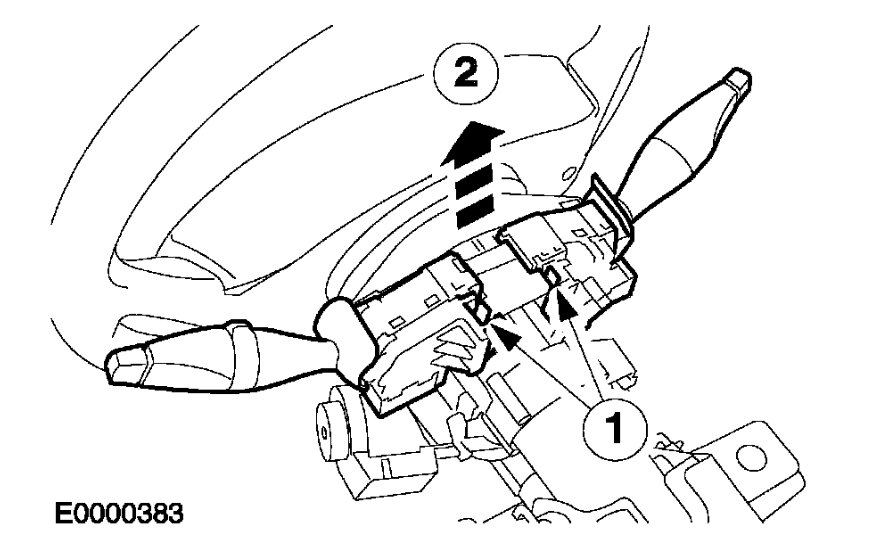 2

1

E0000383