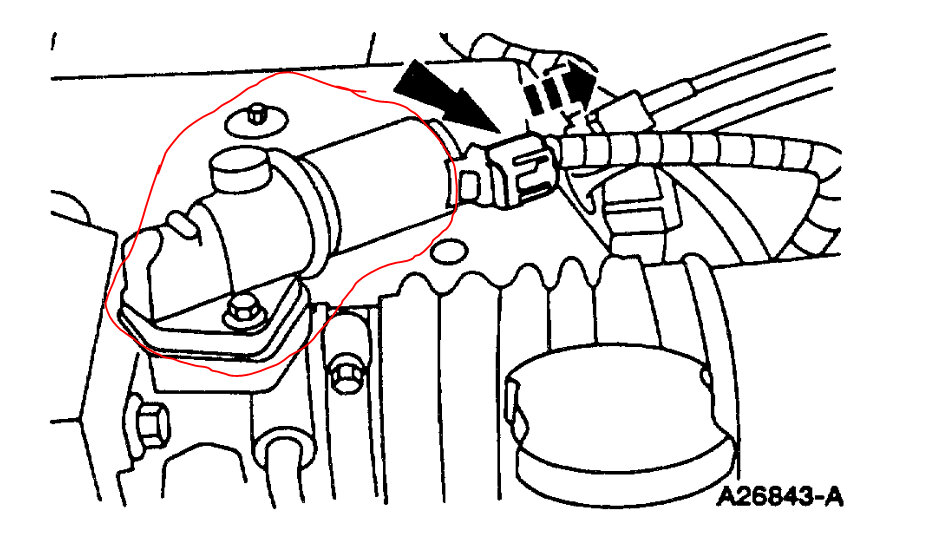 A26843-A