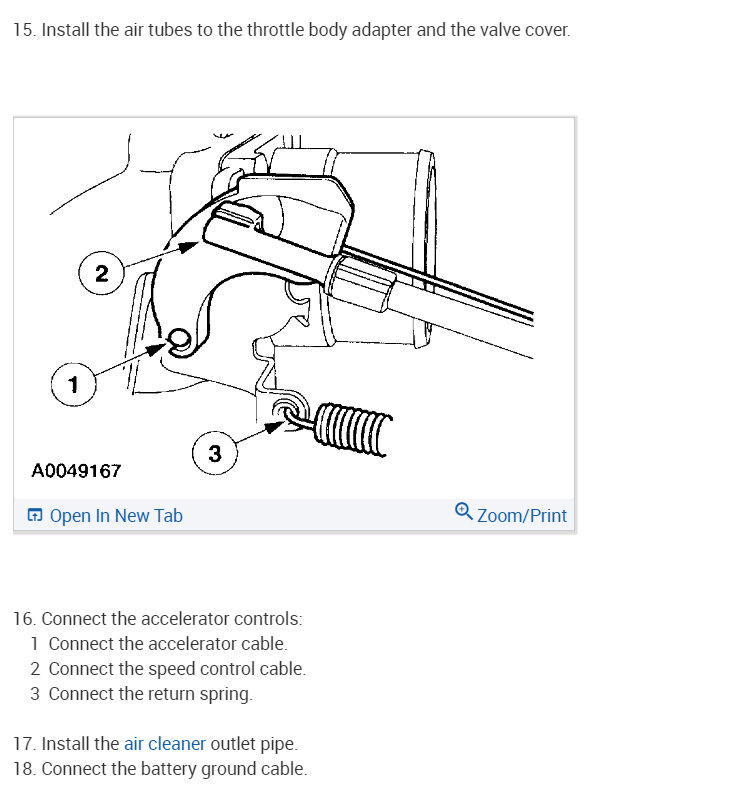 15. Install the air tubes to the throttle body adapter and the valve cover.

2

1

3

A0049167

Open In New Tab

Zoom/Print

16. Connect the accelerator controls:
1 Connect the accelerator cable.
2 Connect the speed control cable.
3 Connect the return spring.

17. Install the air cleaner outlet pipe.
18. Connect the battery ground cable.