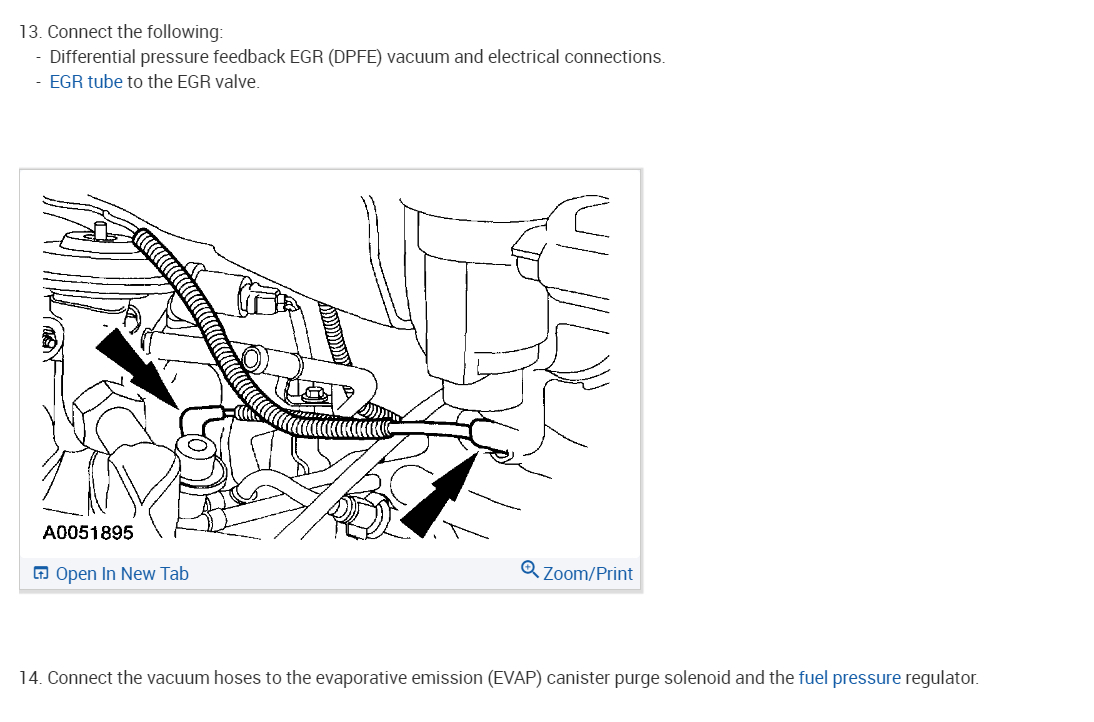 13. Connect the following:
- Differential pressure feedback EGR (DPFE) vacuum and electrical connections.
- EGR tube to the EGR valve.

A0051895

Open In New Tab

Zoom/Print

14. Connect the vacuum hoses to the evaporative emission (EVAP) canister purge solenoid and the fuel pressure regulator.