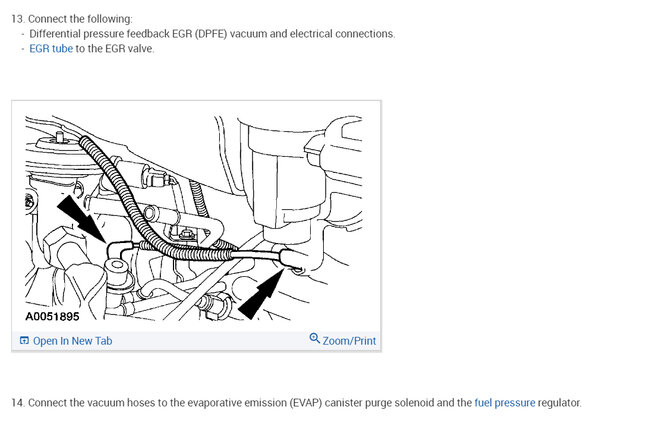 13. Connect the following:
- Differential pressure feedback EGR (DPFE) vacuum and electrical connections.
- EGR tube to the EGR valve.

A0051895

Open In New Tab
Zoom/Print

14. Connect the vacuum hoses to the evaporative emission (EVAP) canister purge solenoid and the fuel pressure regulator.