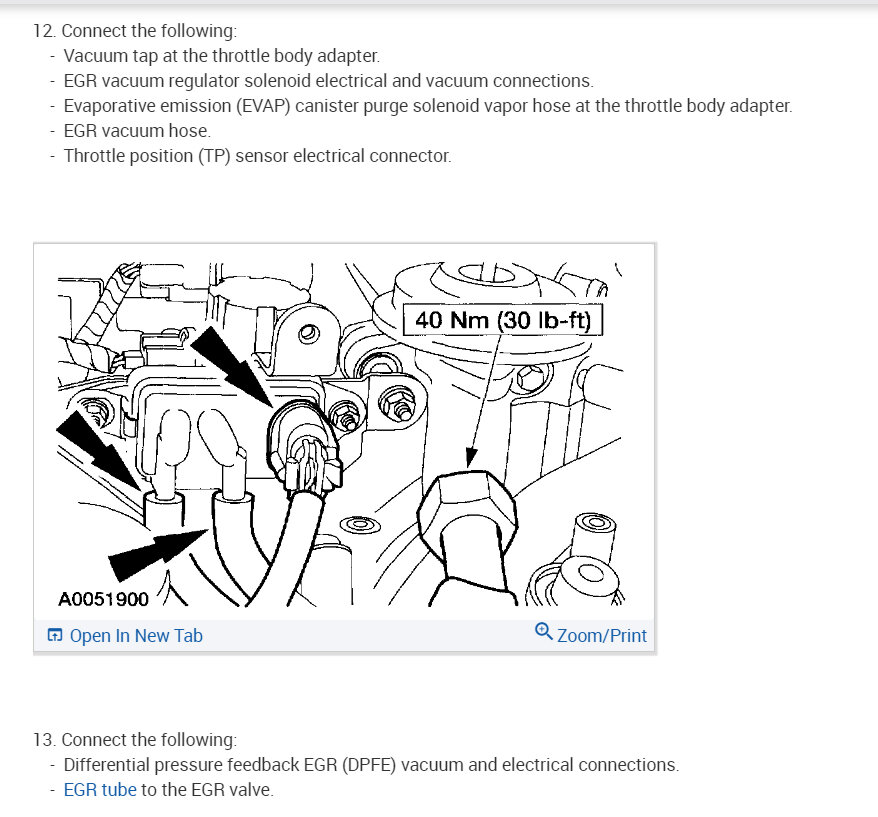 12. Connect the following:
- Vacuum tap at the throttle body adapter.
- EGR vacuum regulator solenoid electrical and vacuum connections.
- Evaporative emission (EVAP) canister purge solenoid vapor hose at the throttle body adapter.
- EGR vacuum hose.
- Throttle position (TP) sensor electrical connector.

40 Nm (30 lb-ft)

A0051900

Open In New Tab

Zoom/Print

13. Connect the following:
- Differential pressure feedback EGR (DPFE) vacuum and electrical connections.
- EGR tube to the EGR valve.