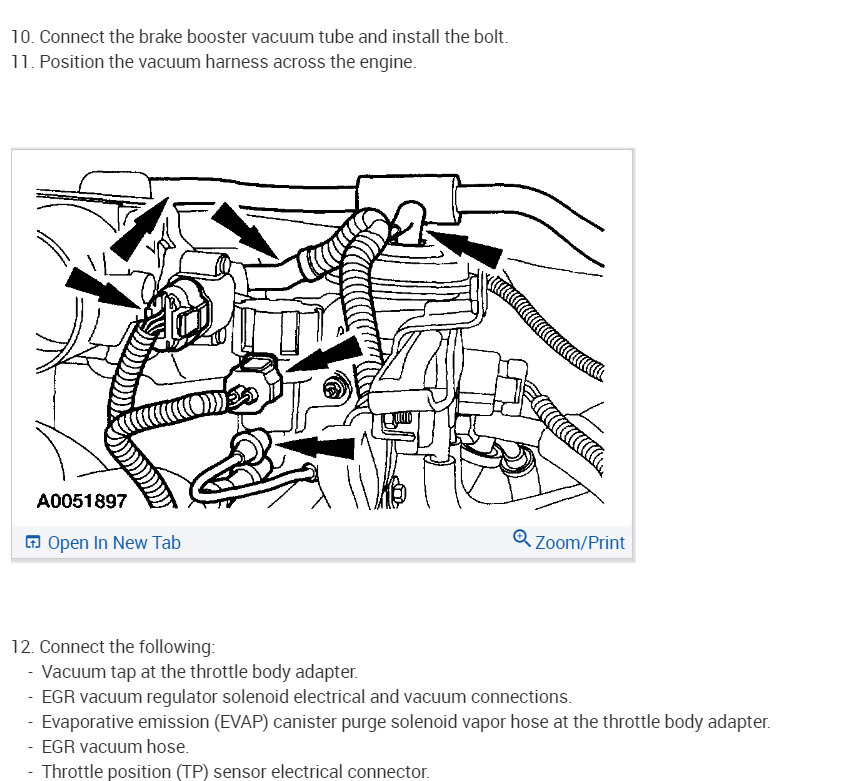 10. Connect the brake booster vacuum tube and install the bolt.
11. Position the vacuum harness across the engine.

A0051897

Open In New Tab

Zoom/Print

12. Connect the following:
- Vacuum tap at the throttle body adapter.
- EGR vacuum regulator solenoid electrical and vacuum connections.
- Evaporative emission (EVAP) canister purge solenoid vapor hose at the throttle body adapter.
- EGR vacuum hose.
- Throttle position (TP) sensor electrical connector.