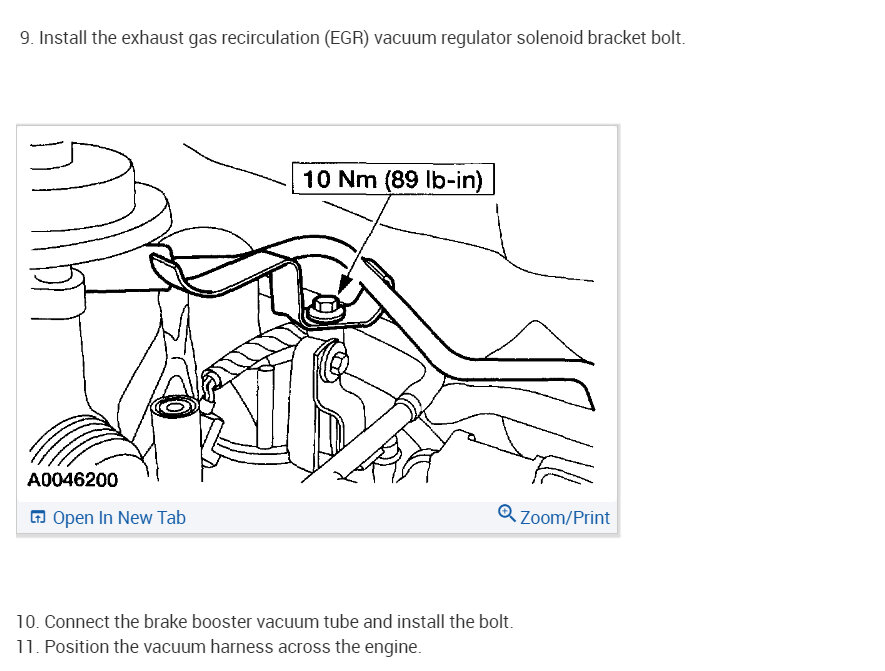 9. Install the exhaust gas recirculation (EGR) vacuum regulator solenoid bracket bolt.

10 Nm (89 lb-in)

A0046200

Open In New Tab

Zoom/Print

10. Connect the brake booster vacuum tube and install the bolt.
11. Position the vacuum harness across the engine.