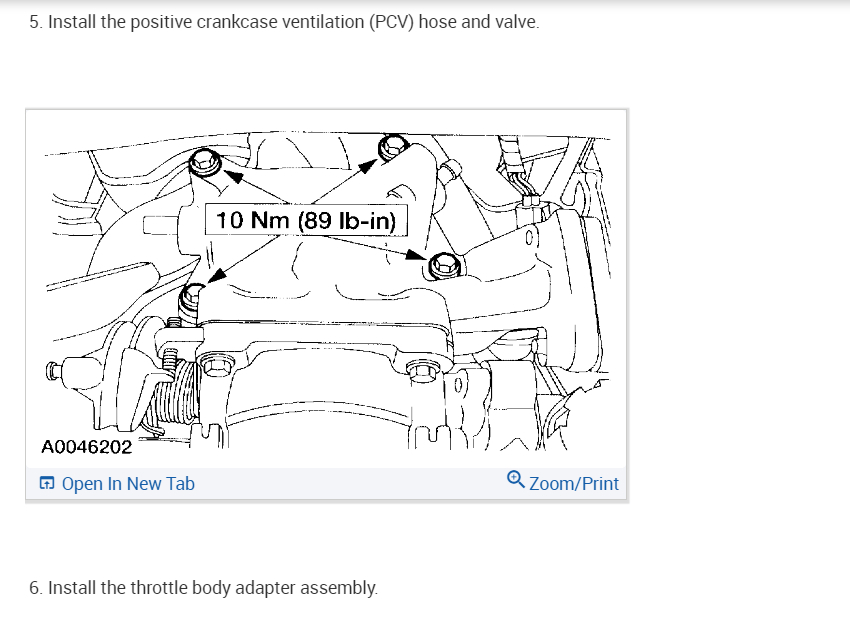 5. Install the positive crankcase ventilation (PCV) hose and valve.

10 Nm (89 lb-in)

A0046202

Open In New Tab

Zoom/Print

6. Install the throttle body adapter assembly.