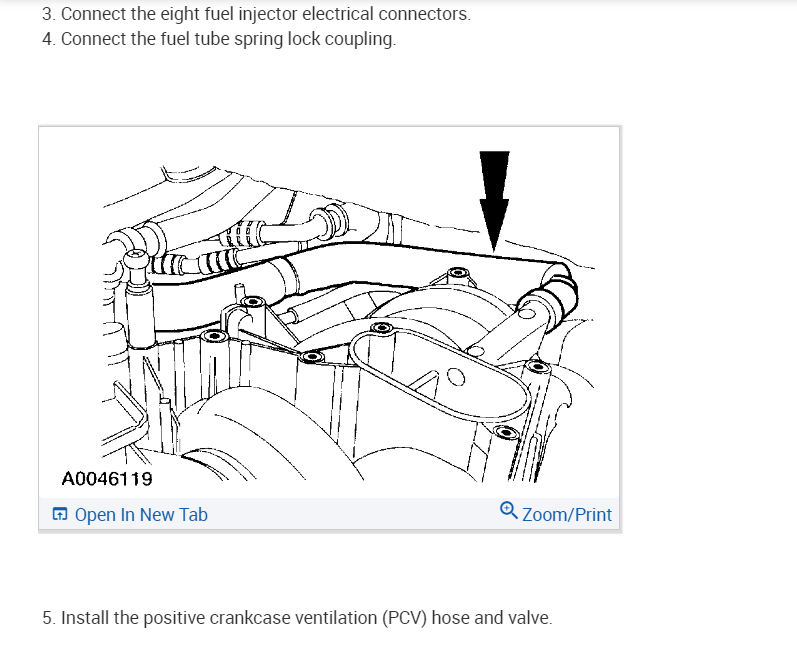 3. Connect the eight fuel injector electrical connectors.
4. Connect the fuel tube spring lock coupling.

A0046119

Open In New Tab

Zoom/Print

5. Install the positive crankcase ventilation (PCV) hose and valve.