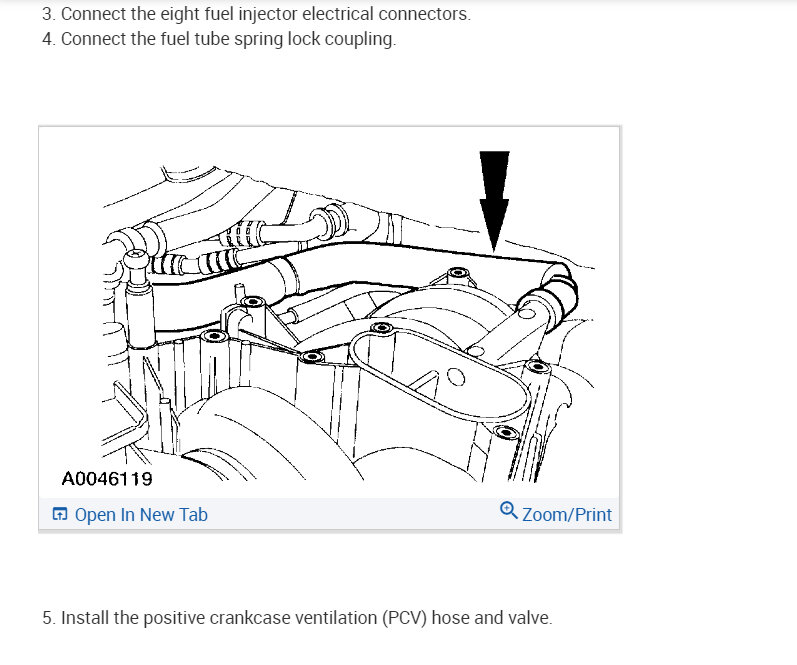 3. Connect the eight fuel injector electrical connectors.
4. Connect the fuel tube spring lock coupling.

A0046119

Open In New Tab

Zoom/Print

5. Install the positive crankcase ventilation (PCV) hose and valve.