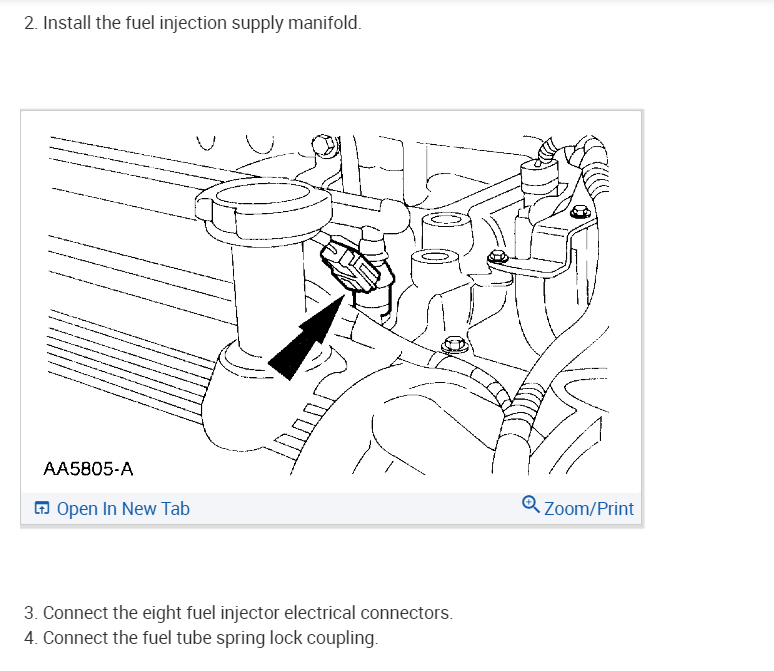 2. Install the fuel injection supply manifold.

AA5805-A

Open In New Tab

Zoom/Print

3. Connect the eight fuel injector electrical connectors.
4. Connect the fuel tube spring lock coupling.