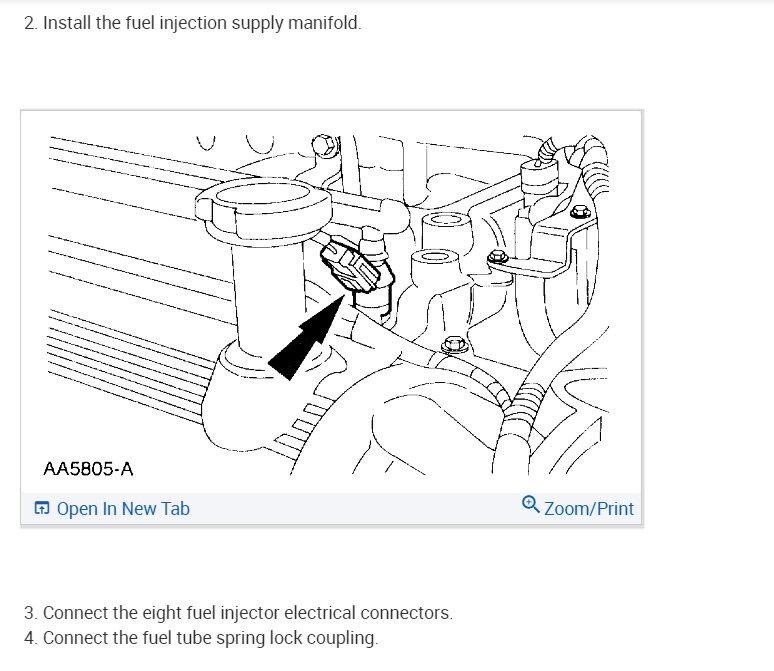 2. Install the fuel injection supply manifold.

AA5805-A

Open In New Tab

Zoom/Print

3. Connect the eight fuel injector electrical connectors.
4. Connect the fuel tube spring lock coupling.