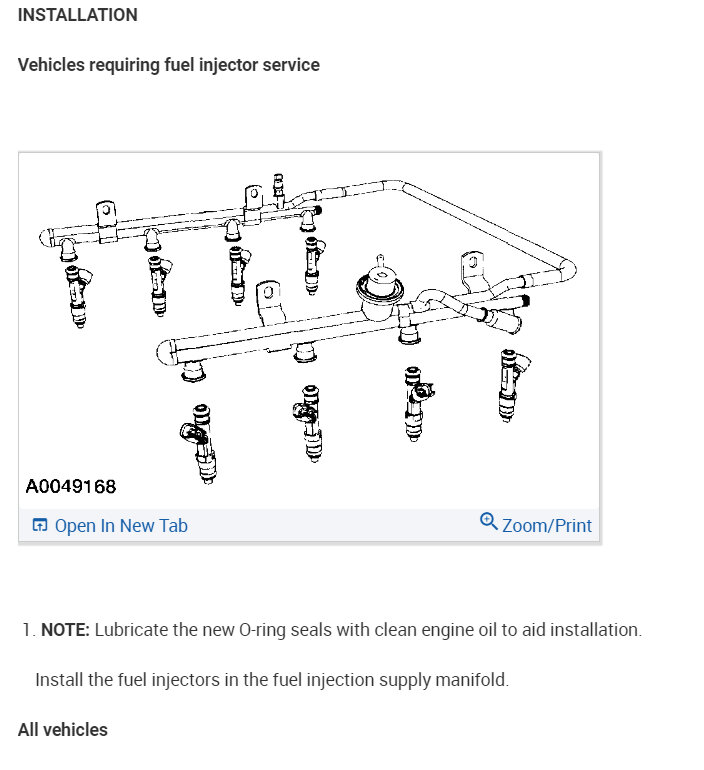 INSTALLATION

Vehicles requiring fuel injector service

A0049168

Open In New Tab

Zoom/Print

1. NOTE: Lubricate the new O-ring seals with clean engine oil to aid installation.

Install the fuel injectors in the fuel injection supply manifold.

All vehicles