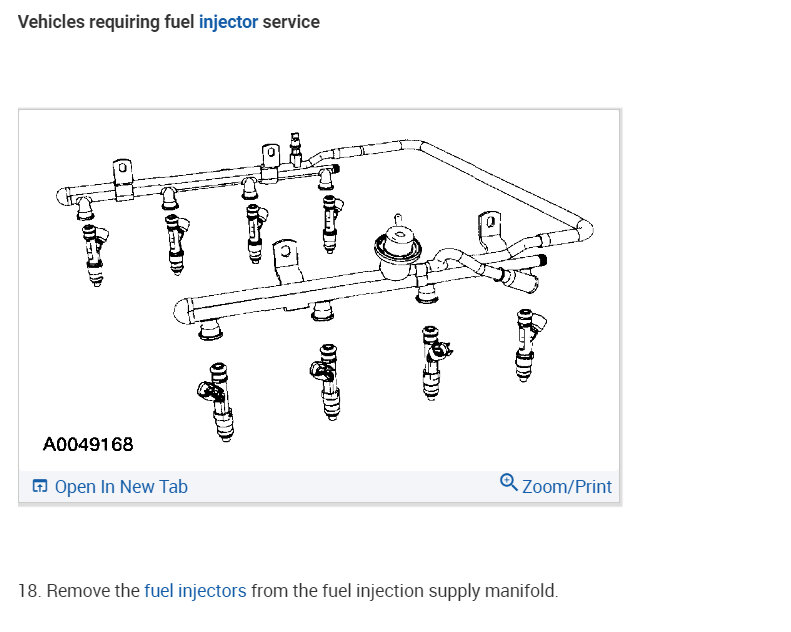 Vehicles requiring fuel injector service

A0049168

Open In New Tab

Zoom/Print

18. Remove the fuel injectors from the fuel injection supply manifold.