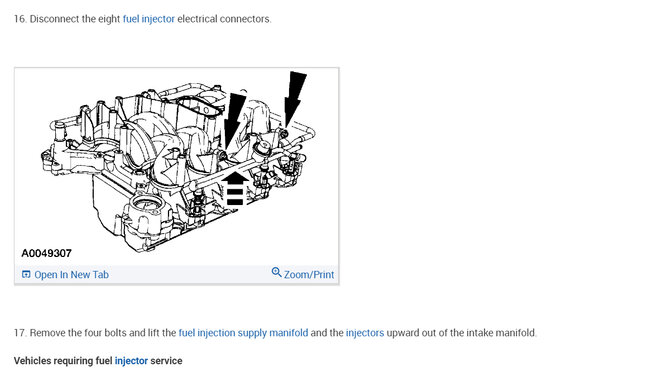 16. Disconnect the eight fuel injector electrical connectors.

A0049307

Open In New Tab

Zoom/Print

17. Remove the four bolts and lift the fuel injection supply manifold and the injectors upward out of the intake manifold.

Vehicles requiring fuel injector service