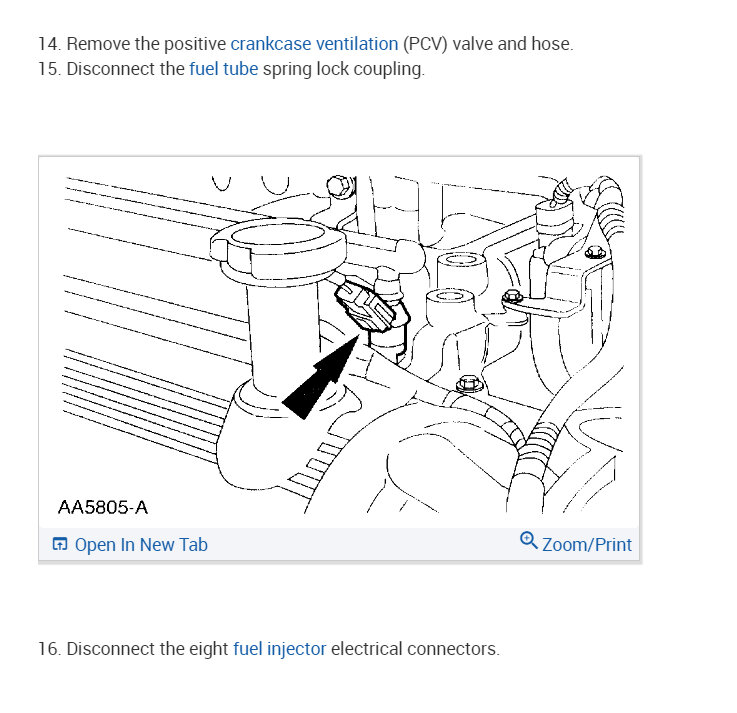 14. Remove the positive crankcase ventilation (PCV) valve and hose.
15. Disconnect the fuel tube spring lock coupling.

AA5805-A

Open In New Tab
Zoom/Print

16. Disconnect the eight fuel injector electrical connectors.