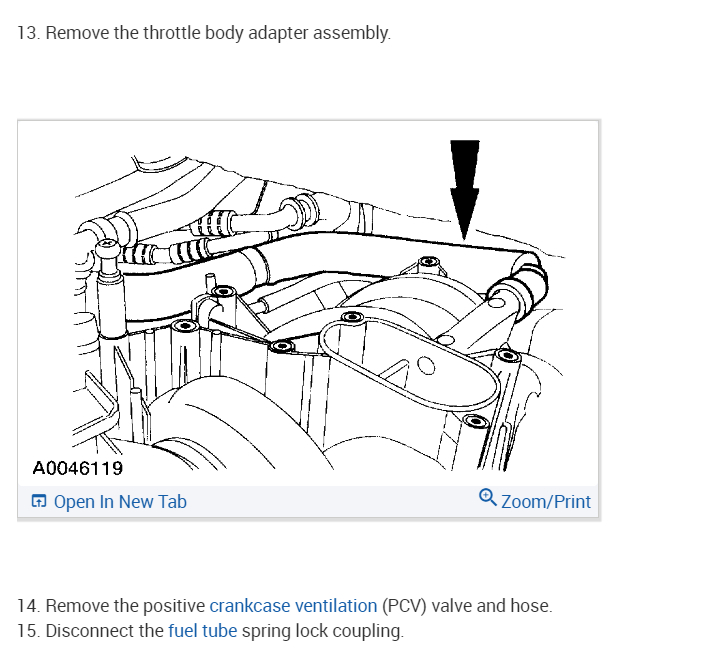 13. Remove the throttle body adapter assembly.

A0046119

Open In New Tab

Zoom/Print

14. Remove the positive crankcase ventilation (PCV) valve and hose.
15. Disconnect the fuel tube spring lock coupling.