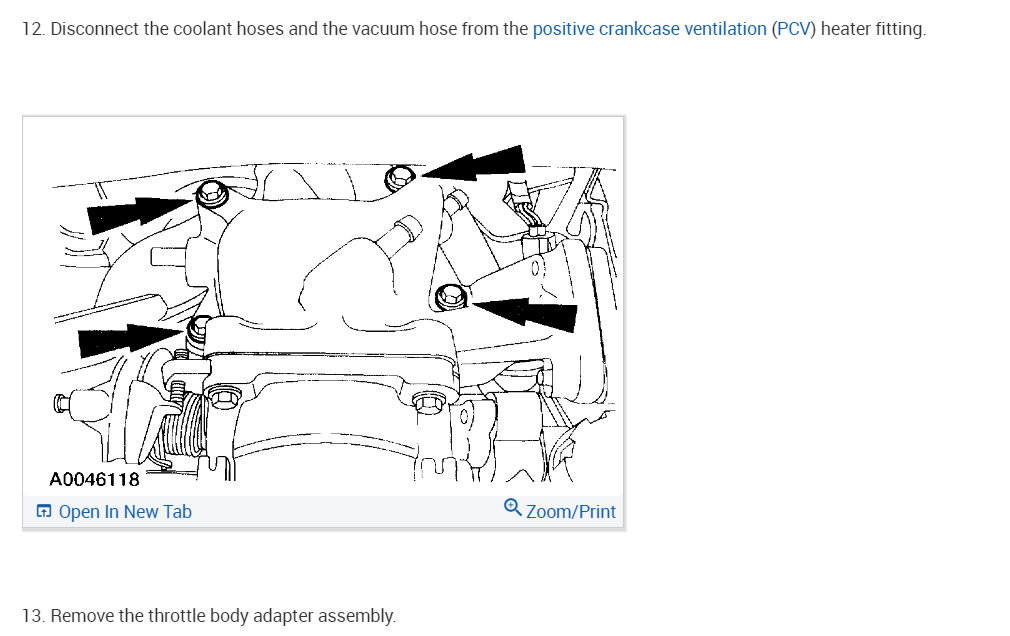 12. Disconnect the coolant hoses and the vacuum hose from the positive crankcase ventilation (PCV) heater fitting.

A0046118

Open In New Tab

Zoom/Print

13. Remove the throttle body adapter assembly.