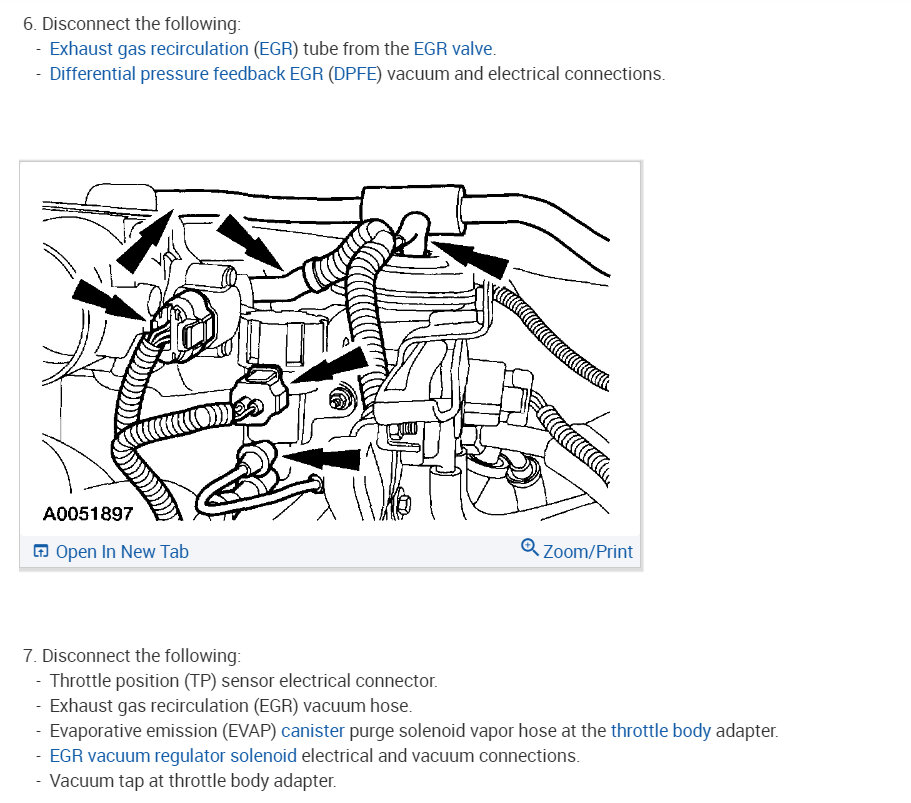 6. Disconnect the following:
- Exhaust gas recirculation (EGR) tube from the EGR valve.
- Differential pressure feedback EGR (DPFE) vacuum and electrical connections.

A0051897

Open In New Tab

Zoom/Print

7. Disconnect the following:
- Throttle position (TP) sensor electrical connector.
- Exhaust gas recirculation (EGR) vacuum hose.
- Evaporative emission (EVAP) canister purge solenoid vapor hose at the throttle body adapter.
- EGR vacuum regulator solenoid electrical and vacuum connections.
- Vacuum tap at throttle body adapter.