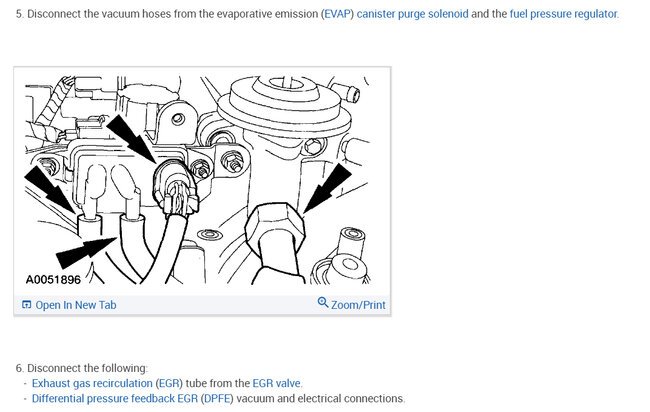 5. Disconnect the vacuum hoses from the evaporative emission (EVAP) canister purge solenoid and the fuel pressure regulator.

A0051896

Open In New Tab

Zoom/Print

6. Disconnect the following:

- Exhaust gas recirculation (EGR) tube from the EGR valve.
- Differential pressure feedback EGR (DPFE) vacuum and electrical connections.