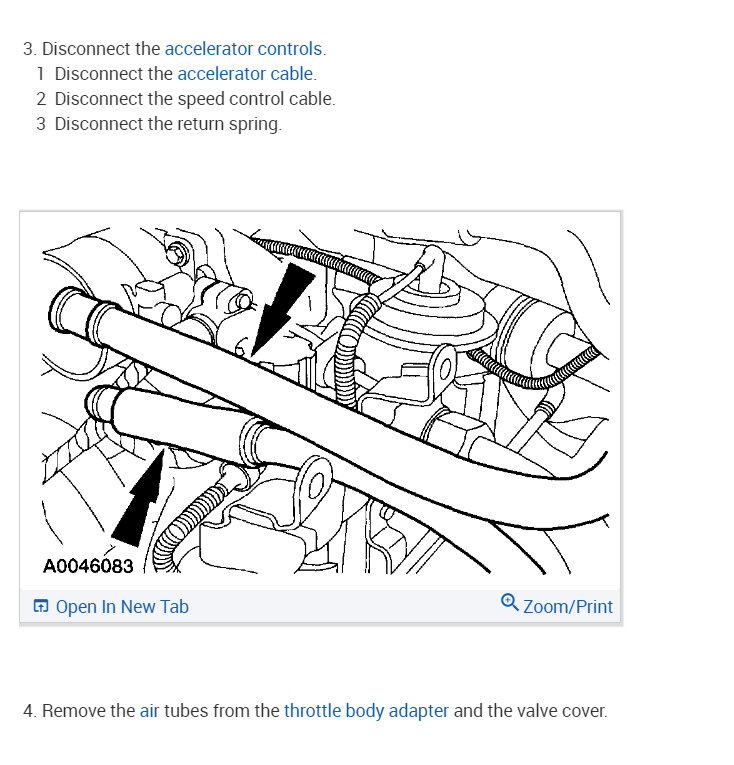 3. Disconnect the accelerator controls.
1 Disconnect the accelerator cable.
2 Disconnect the speed control cable.
3 Disconnect the return spring.

A0046083

Open In New Tab

Zoom/Print

4. Remove the air tubes from the throttle body adapter and the valve cover.