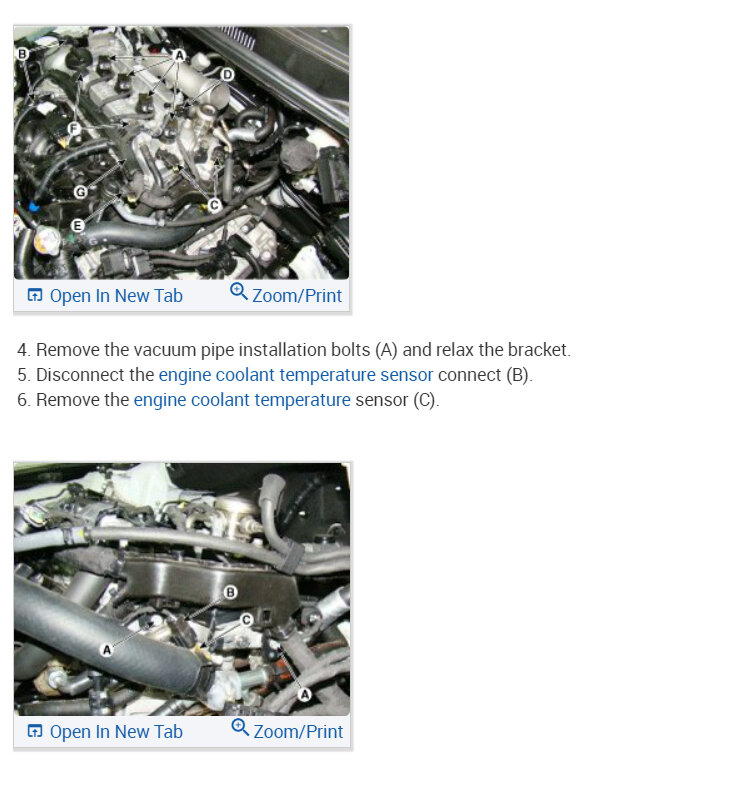 B
A
D
F
G
C
E

Open In New Tab
Zoom/Print

4. Remove the vacuum pipe installation bolts (A) and relax the bracket.
5. Disconnect the engine coolant temperature sensor connect (B).
6. Remove the engine coolant temperature sensor (C).

B
C
A
A

Open In New Tab
Zoom/Print