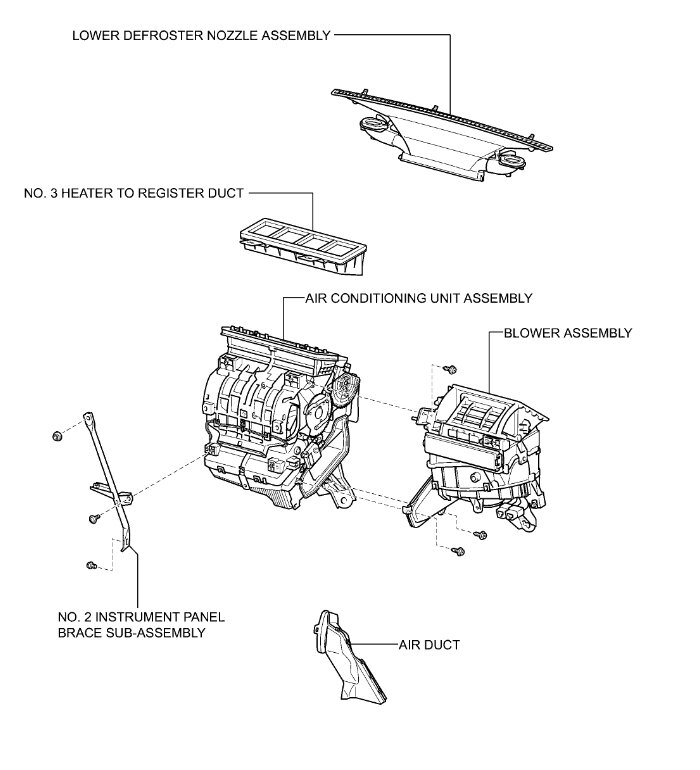 LOWER DEFROSTER NOZZLE ASSEMBLY

NO. 3 HEATER TO REGISTER DUCT

AIR CONDITIONING UNIT ASSEMBLY

BLOWER ASSEMBLY

NO. 2 INSTRUMENT PANEL BRACE SUB-ASSEMBLY

AIR DUCT