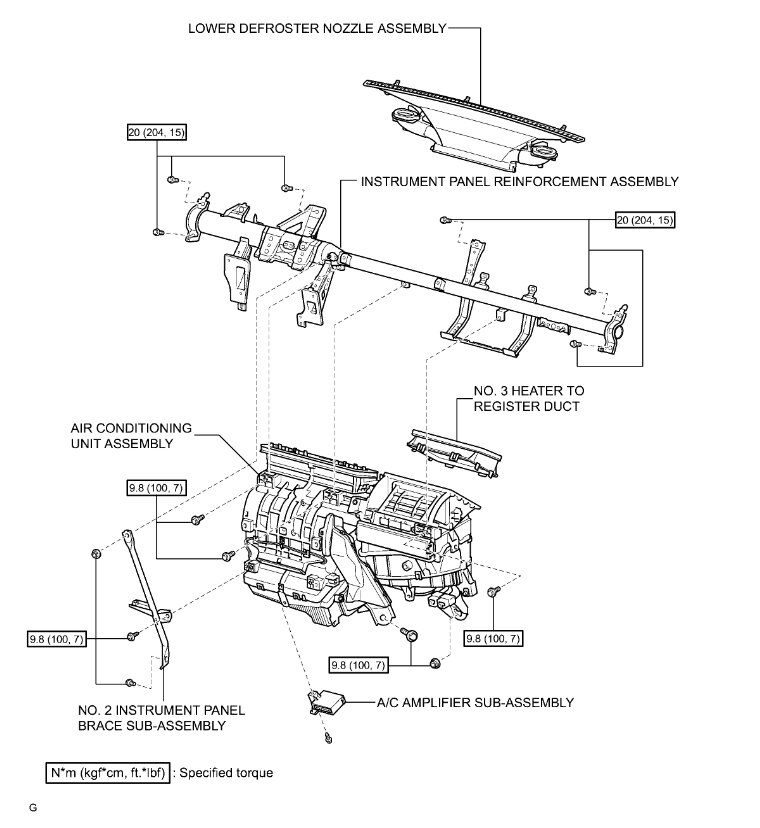 LOWER DEFROSTER NOZZLE ASSEMBLY

20 (204, 15)

INSTRUMENT PANEL REINFORCEMENT ASSEMBLY

20 (204, 15)

NO. 3 HEATER TO REGISTER DUCT

AIR CONDITIONING UNIT ASSEMBLY

9.8 (100, 7)

9.8 (100, 7)

9.8 (100, 7)

9.8 (100, 7)

NO. 2 INSTRUMENT PANEL BRACE SUB-ASSEMBLY

A/C AMPLIFIER SUB-ASSEMBLY

N*m (kgf*cm, ft.*lbf) : Specified torque

G