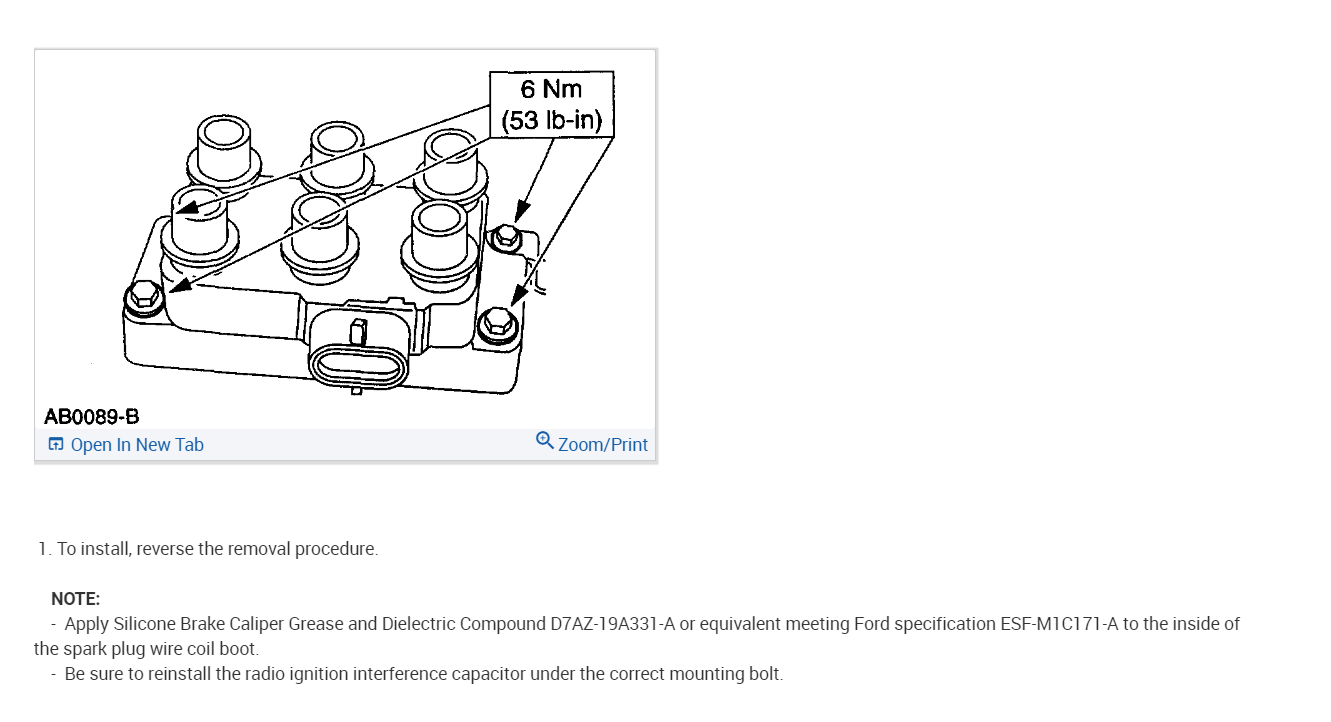 6 Nm
(53 lb-in)

AB0089-B

Open In New Tab

Zoom/Print

1. To install, reverse the removal procedure.

NOTE:
- Apply Silicone Brake Caliper Grease and Dielectric Compound D7AZ-19A331-A or equivalent meeting Ford specification ESF-M1C171-A to the inside of the spark plug wire coil boot.
- Be sure to reinstall the radio ignition interference capacitor under the correct mounting bolt.