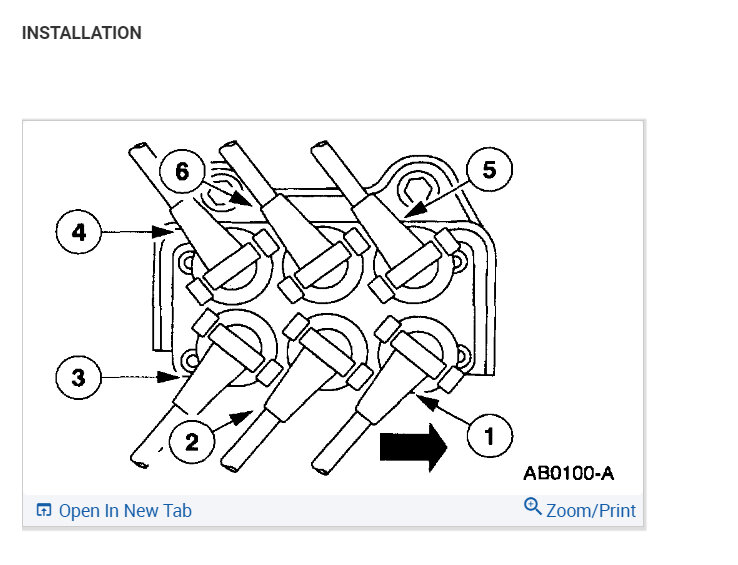 INSTALLATION

6
5
4
3
2
1
AB0100-A

Open In New Tab
Zoom/Print