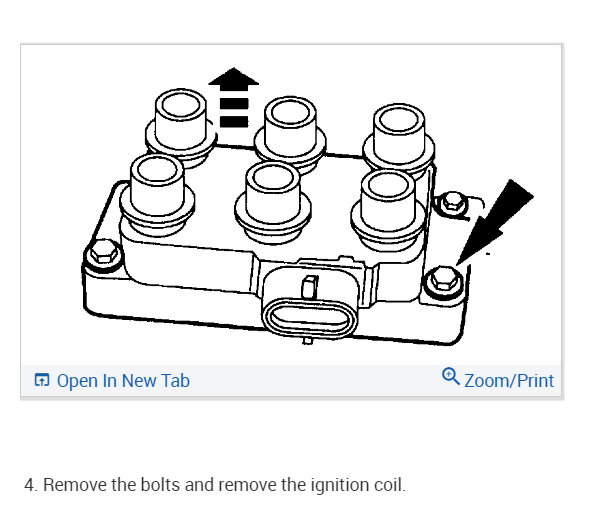 Open In New Tab

Zoom/Print

4. Remove the bolts and remove the ignition coil.