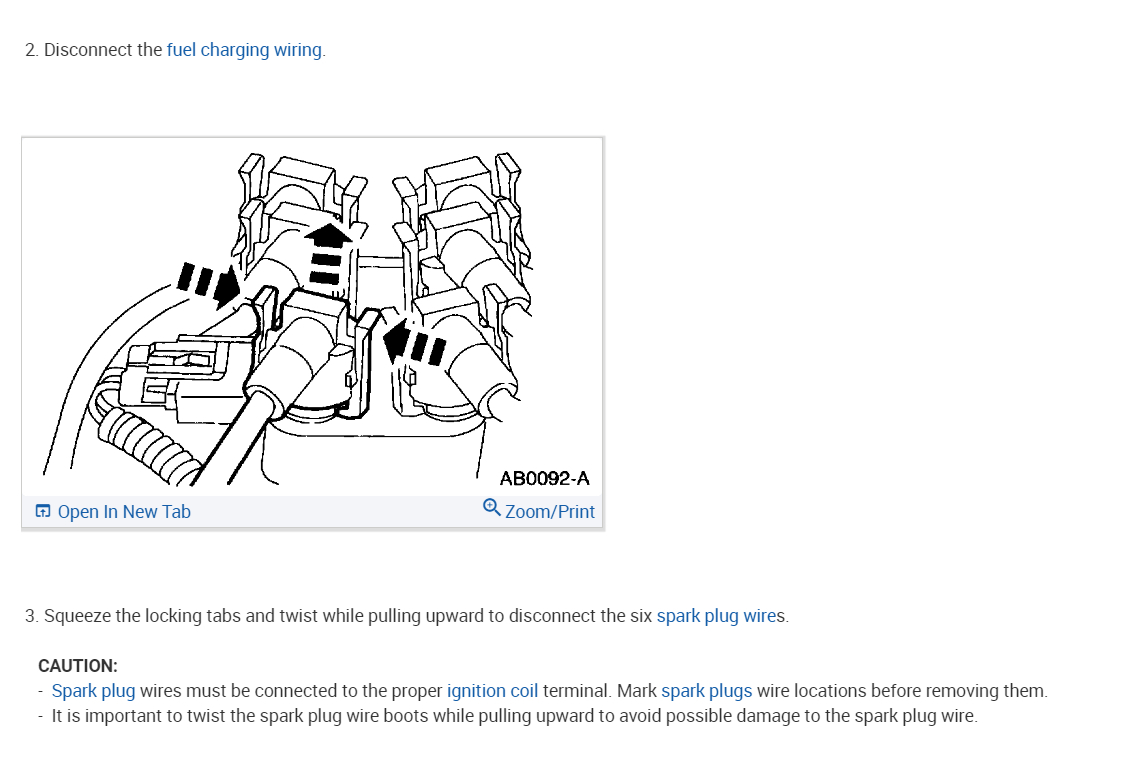 2. Disconnect the fuel charging wiring.

AB0092-A

Open In New Tab

Zoom/Print

3. Squeeze the locking tabs and twist while pulling upward to disconnect the six spark plug wires.

CAUTION:
- Spark plug wires must be connected to the proper ignition coil terminal. Mark spark plugs wire locations before removing them.
- It is important to twist the spark plug wire boots while pulling upward to avoid possible damage to the spark plug wire.