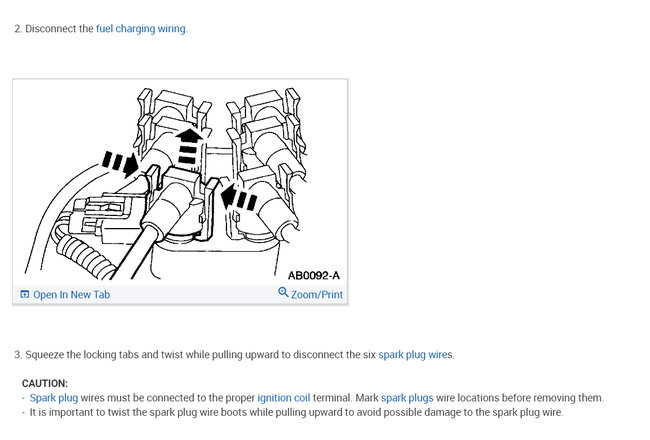 2. Disconnect the fuel charging wiring.

AB0092-A

Open In New Tab

Zoom/Print

3. Squeeze the locking tabs and twist while pulling upward to disconnect the six spark plug wires.

CAUTION:
- Spark plug wires must be connected to the proper ignition coil terminal. Mark spark plugs wire locations before removing them.
- It is important to twist the spark plug wire boots while pulling upward to avoid possible damage to the spark plug wire.