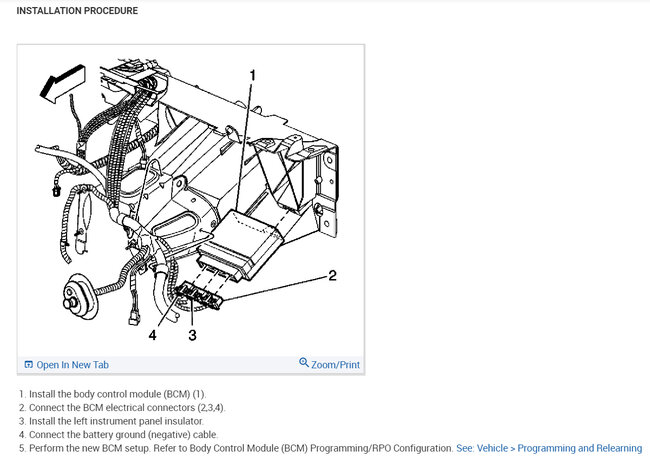 INSTALLATION PROCEDURE

1

2

4

3

Open In New Tab

Zoom/Print

1. Install the body control module (BCM) (1).
2. Connect the BCM electrical connectors (2,3,4).
3. Install the left instrument panel insulator.
4. Connect the battery ground (negative) cable.
5. Perform the new BCM setup. Refer to Body Control Module (BCM) Programming/RPO Configuration. See: Vehicle > Programming and Relearning