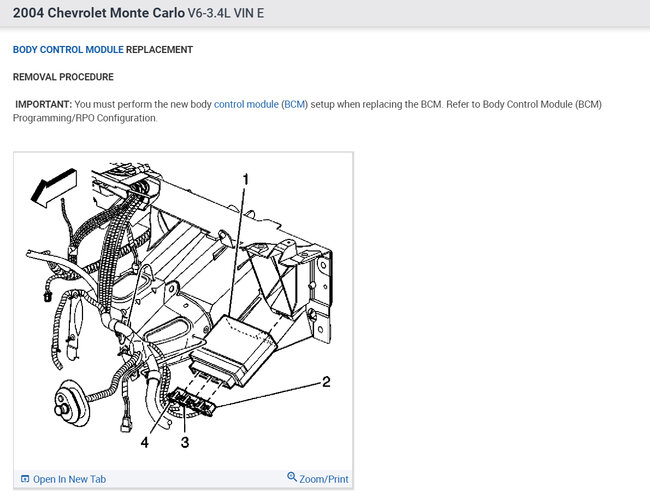 2004 Chevrolet Monte Carlo V6-3.4L VIN E

BODY CONTROL MODULE REPLACEMENT

REMOVAL PROCEDURE

IMPORTANT: You must perform the new body control module (BCM) setup when replacing the BCM. Refer to Body Control Module (BCM) Programming/RPO Configuration.

1

2

4

3

Open In New Tab

Zoom/Print