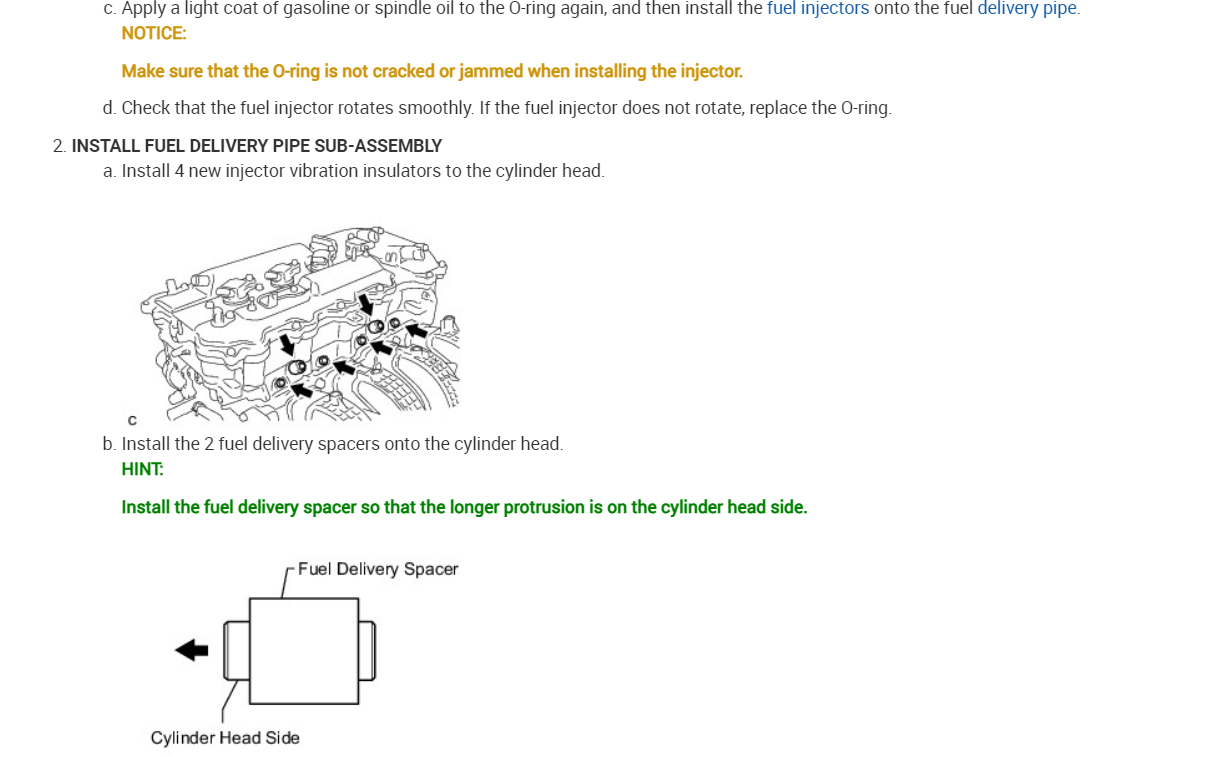 c. Apply a light coat of gasoline or spindle oil to the O-ring again, and then install the fuel injectors onto the fuel delivery pipe.
NOTICE:

Make sure that the O-ring is not cracked or jammed when installing the injector.

d. Check that the fuel injector rotates smoothly. If the fuel injector does not rotate, replace the O-ring.

2. INSTALL FUEL DELIVERY PIPE SUB-ASSEMBLY
a. Install 4 new injector vibration insulators to the cylinder head.

C

b. Install the 2 fuel delivery spacers onto the cylinder head.
HINT:

Install the fuel delivery spacer so that the longer protrusion is on the cylinder head side.

Fuel Delivery Spacer

Cylinder Head Side