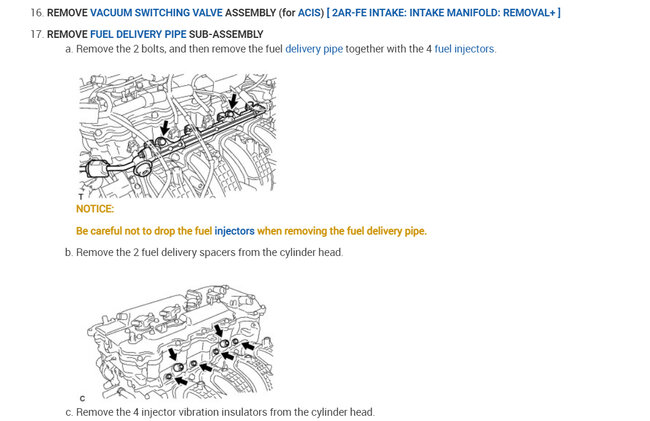 16. REMOVE VACUUM SWITCHING VALVE ASSEMBLY (for ACIS) [ 2AR-FE INTAKE: INTAKE MANIFOLD: REMOVAL+ ]

17. REMOVE FUEL DELIVERY PIPE SUB-ASSEMBLY

a. Remove the 2 bolts, and then remove the fuel delivery pipe together with the 4 fuel injectors.

T

NOTICE:

Be careful not to drop the fuel injectors when removing the fuel delivery pipe.

b. Remove the 2 fuel delivery spacers from the cylinder head.

C

c. Remove the 4 injector vibration insulators from the cylinder head.