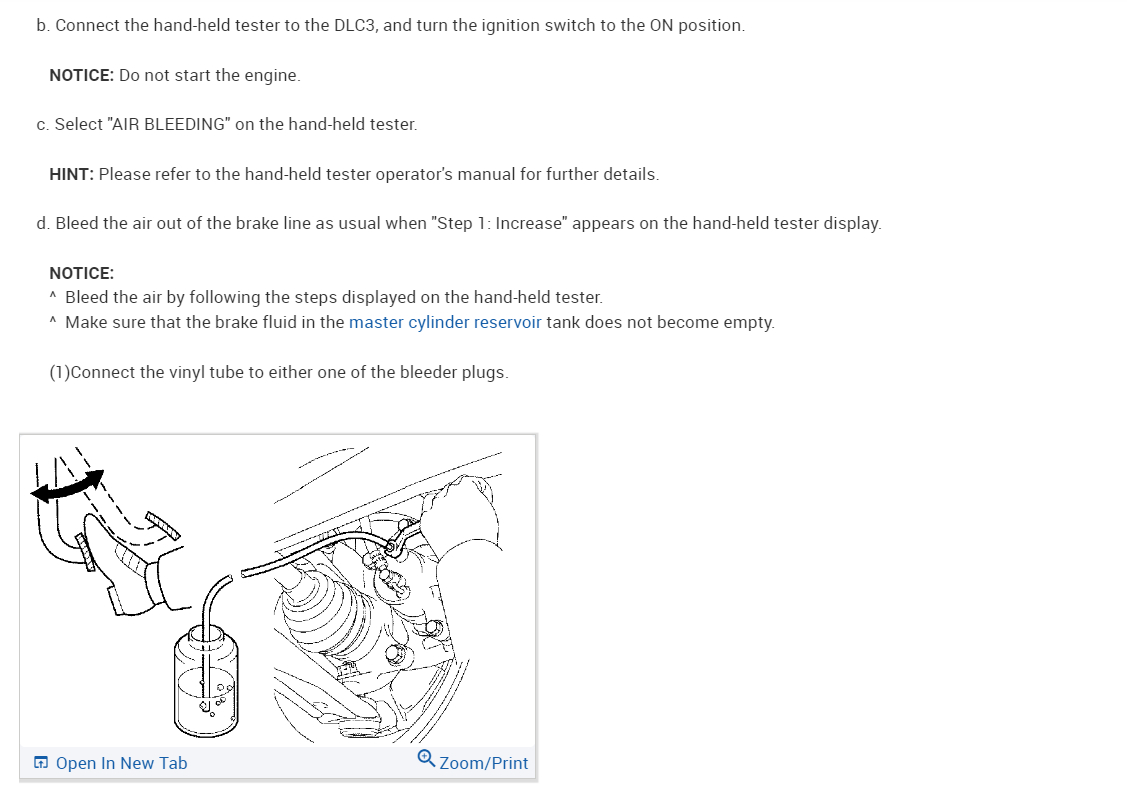 b. Connect the hand-held tester to the DLC3, and turn the ignition switch to the ON position.

NOTICE: Do not start the engine.

c. Select "AIR BLEEDING" on the hand-held tester.

HINT: Please refer to the hand-held tester operator's manual for further details.

d. Bleed the air out of the brake line as usual when "Step 1: Increase" appears on the hand-held tester display.

NOTICE:
^ Bleed the air by following the steps displayed on the hand-held tester.
^ Make sure that the brake fluid in the master cylinder reservoir tank does not become empty.

(1)Connect the vinyl tube to either one of the bleeder plugs.

Open In New Tab

Zoom/Print