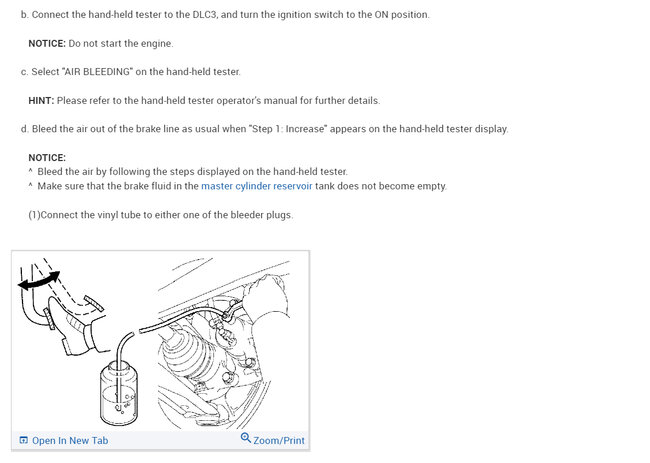 b. Connect the hand-held tester to the DLC3, and turn the ignition switch to the ON position.

NOTICE: Do not start the engine.

c. Select "AIR BLEEDING" on the hand-held tester.

HINT: Please refer to the hand-held tester operator's manual for further details.

d. Bleed the air out of the brake line as usual when "Step 1: Increase" appears on the hand-held tester display.

NOTICE:
^ Bleed the air by following the steps displayed on the hand-held tester.
^ Make sure that the brake fluid in the master cylinder reservoir tank does not become empty.

(1)Connect the vinyl tube to either one of the bleeder plugs.

Open In New Tab

Zoom/Print