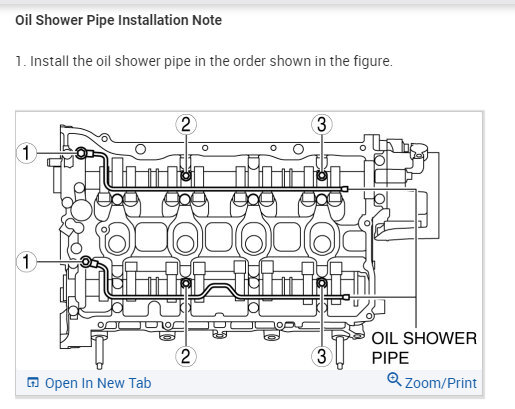 Oil Shower Pipe Installation Note

1. Install the oil shower pipe in the order shown in the figure.

2
3
1
1
2
3
OIL SHOWER PIPE

Open In New Tab
Zoom/Print