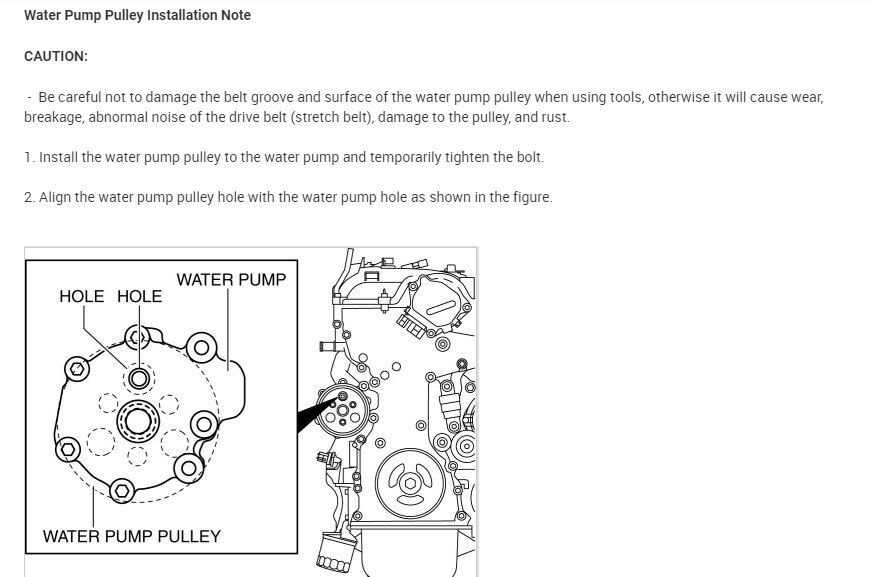 Water Pump Pulley Installation Note

CAUTION:

- Be careful not to damage the belt groove and surface of the water pump pulley when using tools, otherwise it will cause wear, breakage, abnormal noise of the drive belt (stretch belt), damage to the pulley, and rust.

1. Install the water pump pulley to the water pump and temporarily tighten the bolt.

2. Align the water pump pulley hole with the water pump hole as shown in the figure.

HOLE HOLE
WATER PUMP
WATER PUMP PULLEY